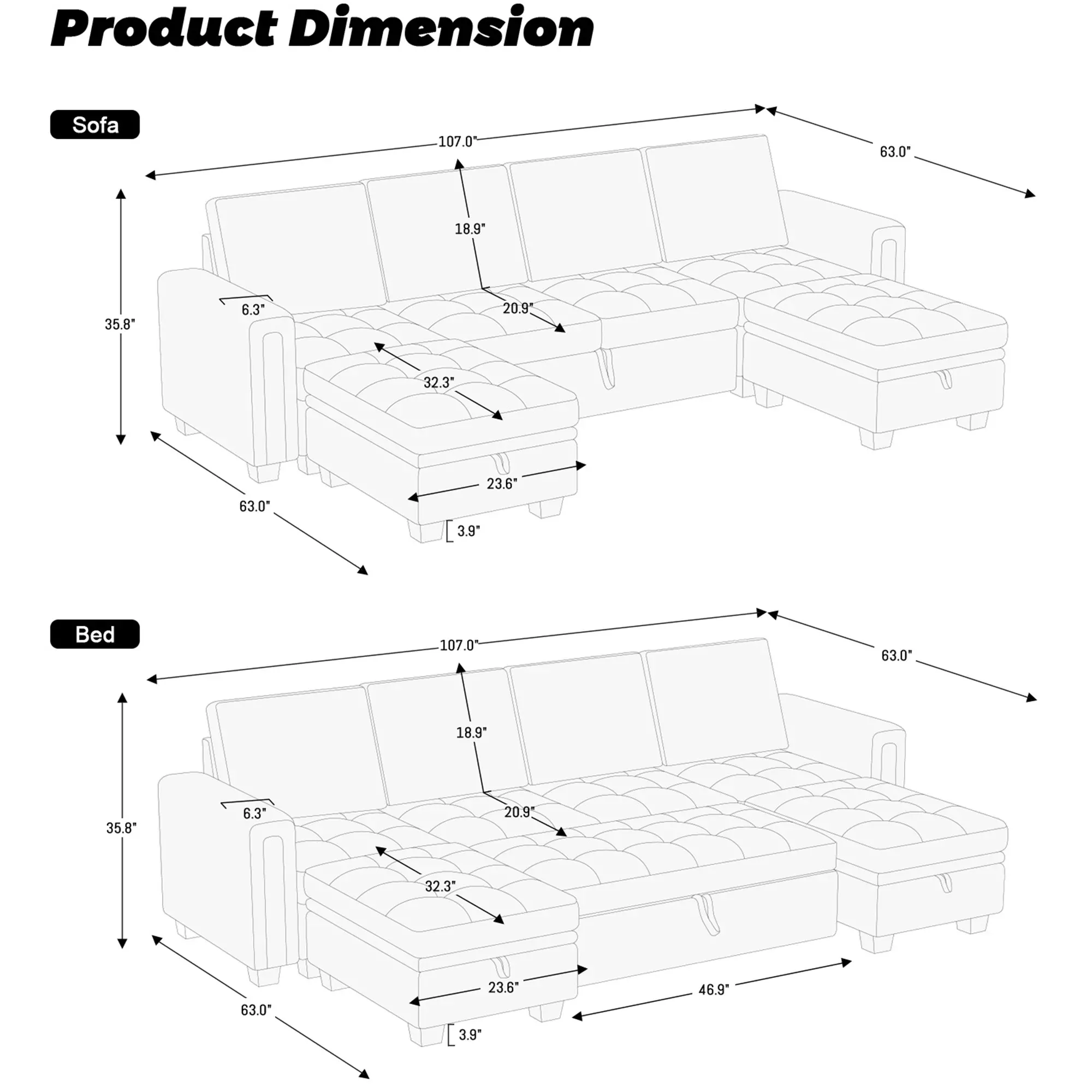 Product Dimension

Sofa

107.0"
63.0"
18.9"
35.8"
6.3"
20.9"
32.3"
23.6"
63.0"
3.9"

Bed

107.0"
63.0"
18.9"
35.8"
6.3"
20.9"
32.3"
23.6"
46.9"
63.0"
3.9"