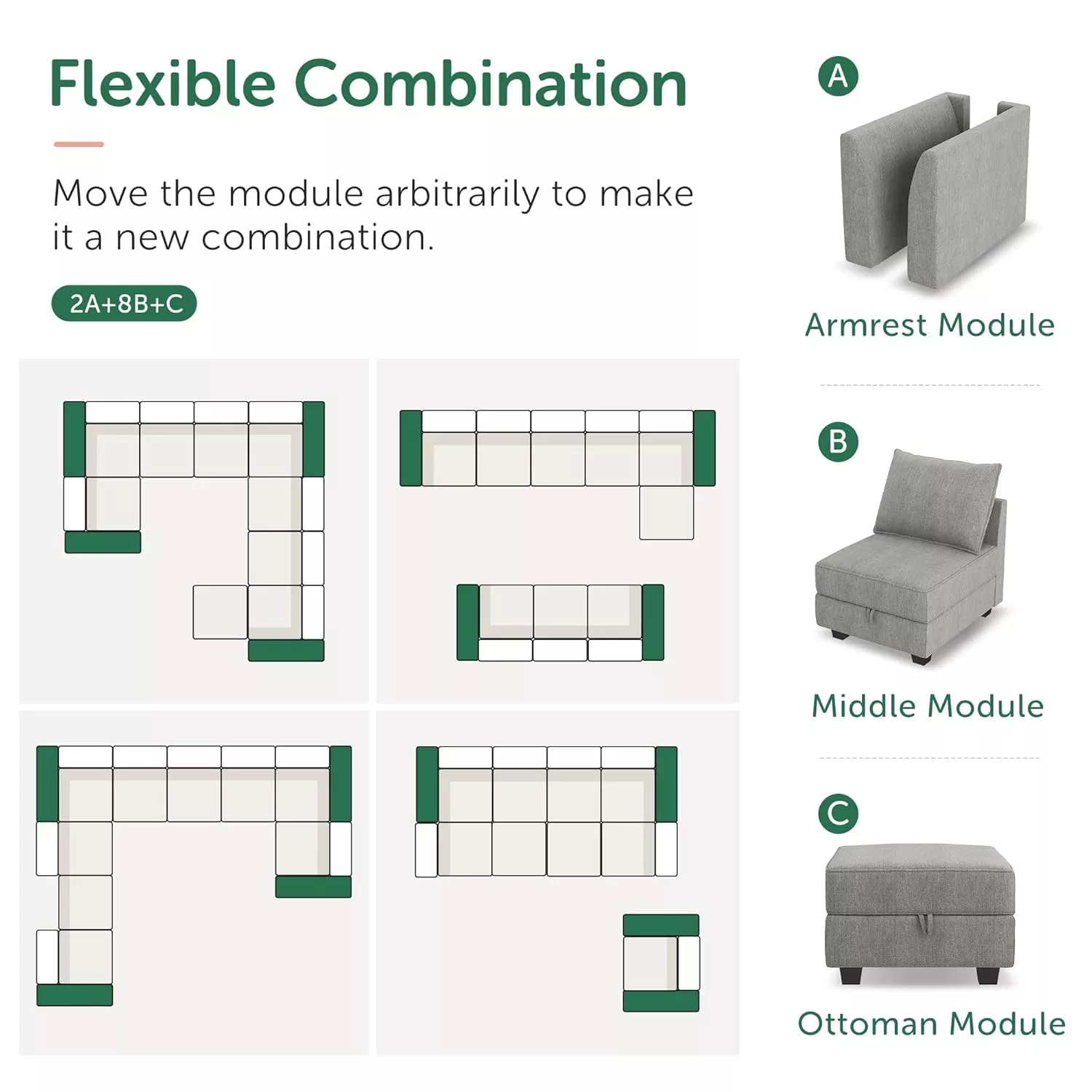 Flexible Combination

Move the module arbitrarily to make it a new combination.

2A+8B+C

A

Armrest Module

B

Middle Module

C

Ottoman Module